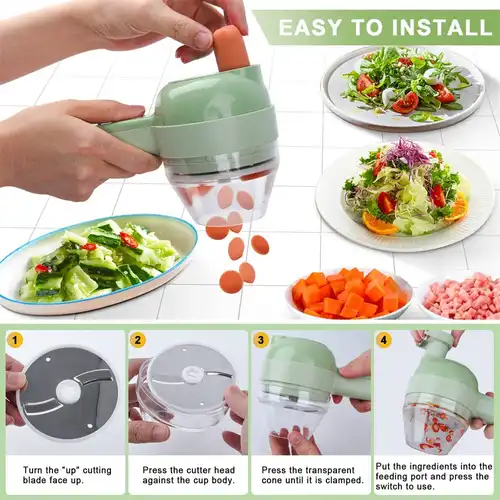 EASY TO INSTALL

1

Turn the "up" cutting blade face up.

2

Press the cutter head against the cup body.

3

Press the transparent cone until it is clamped.

4

Put the ingredients into the feeding port and press the switch to use.